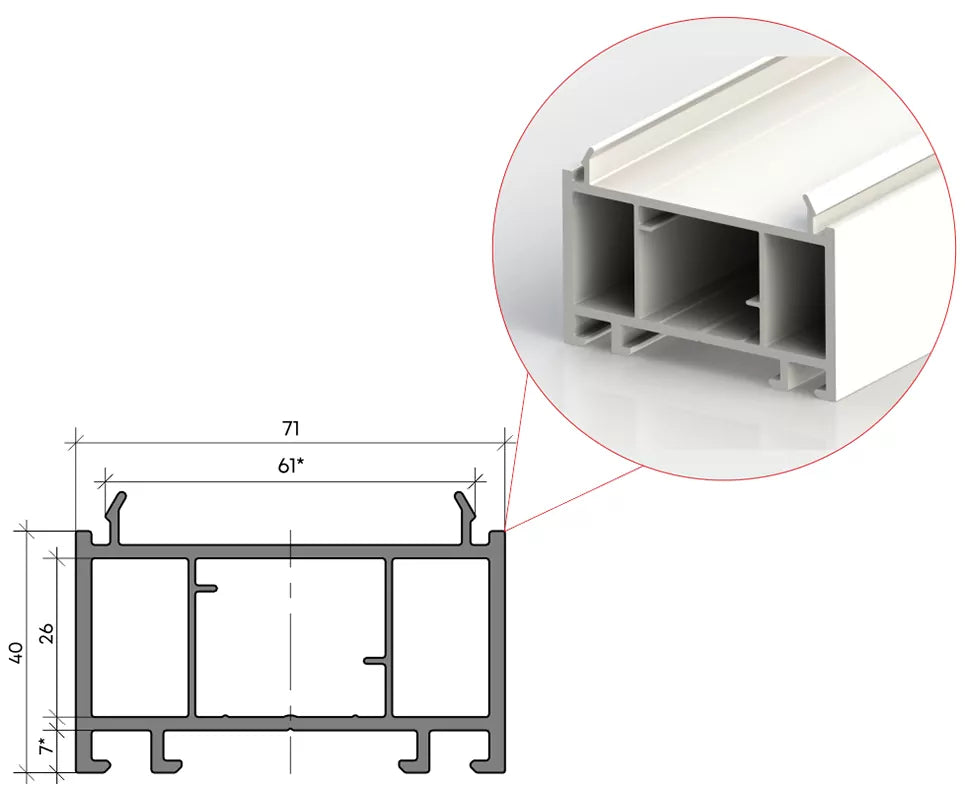 71
61*
40
26
7*