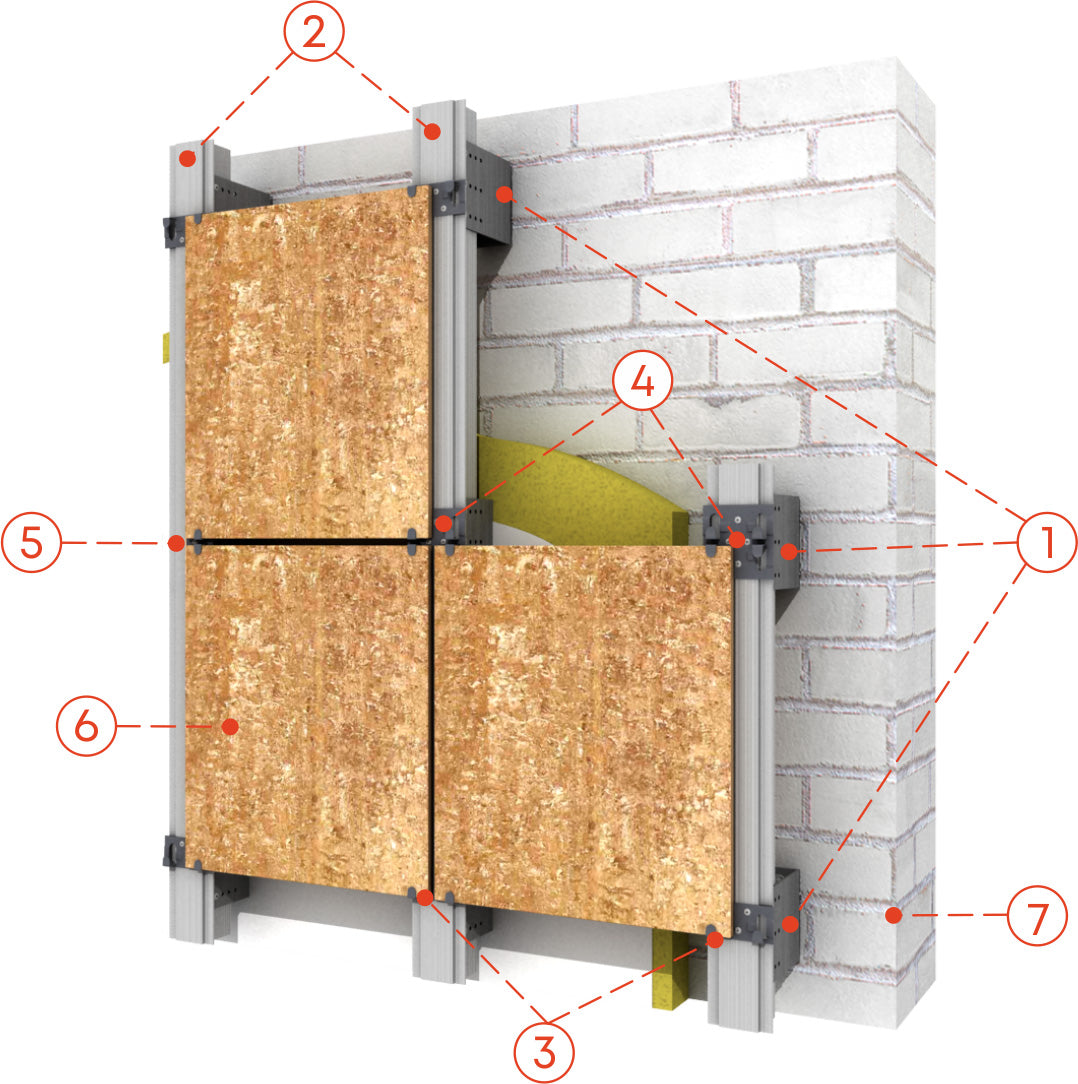 2
4
5
1
6
7
3