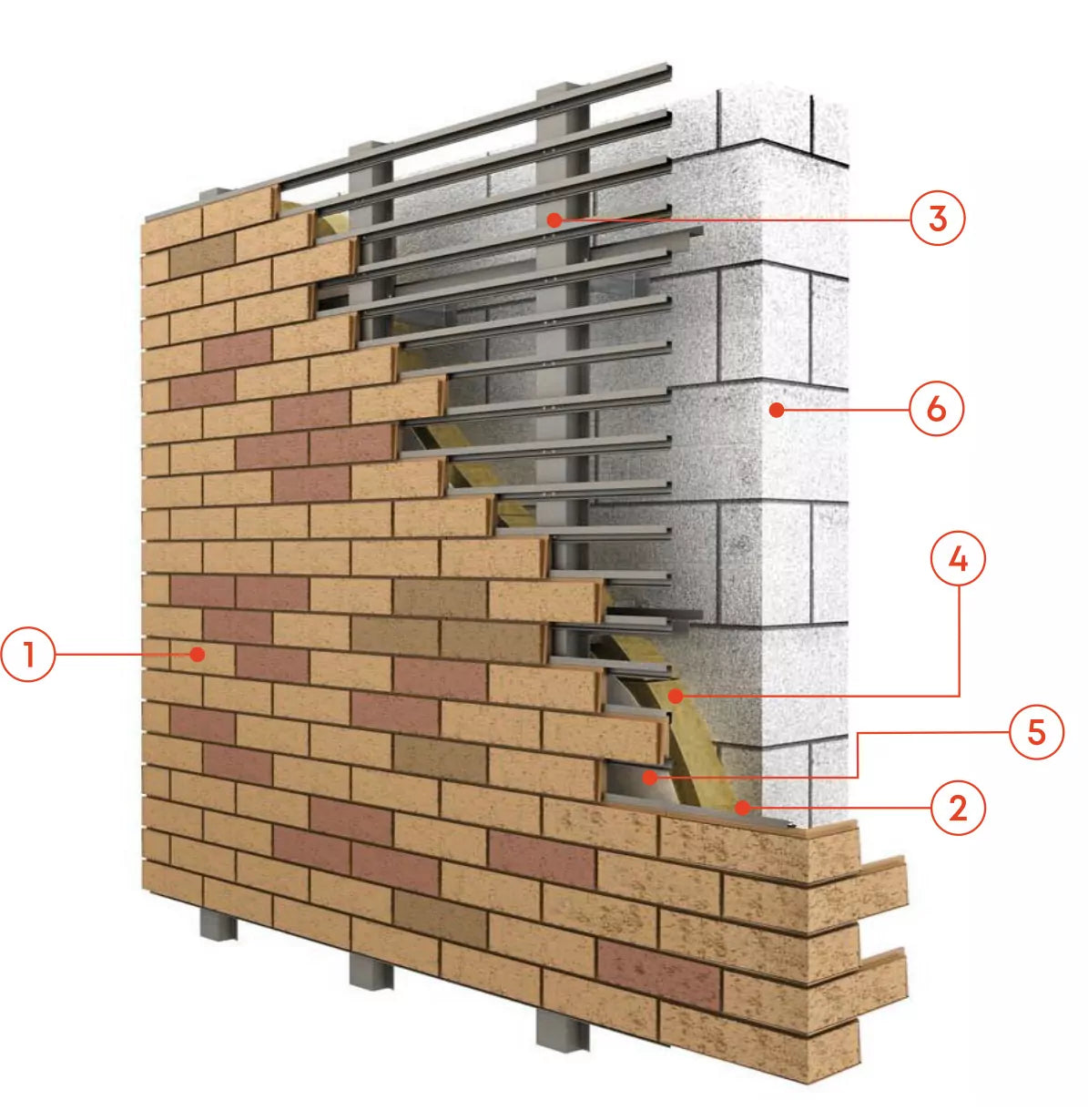 3
6
4
1
5
2